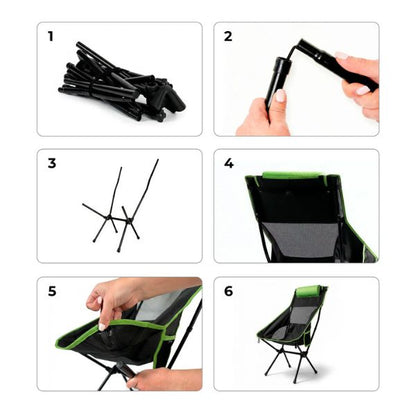 1

2

3

4

5

6